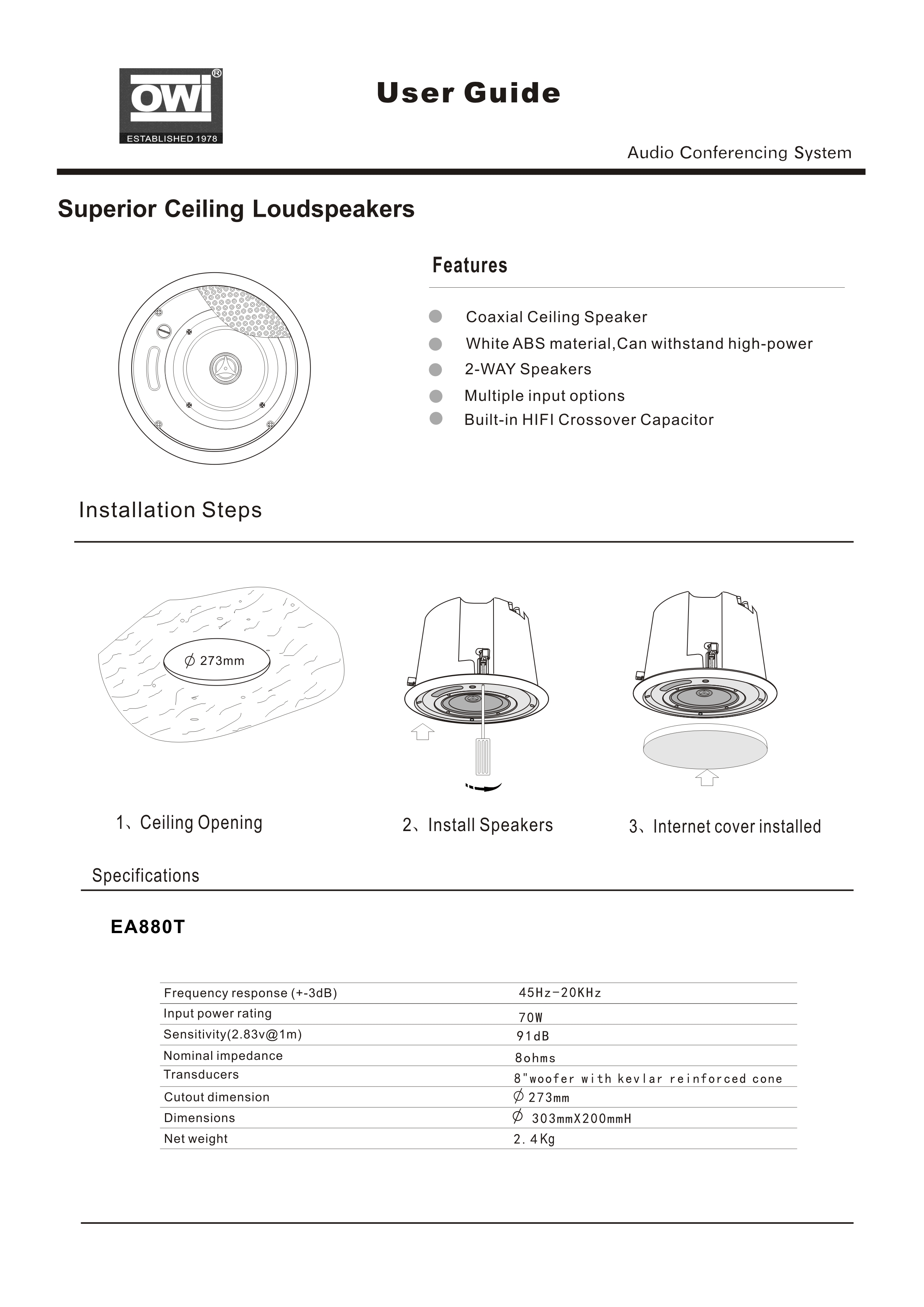 OWI®
ESTABLISHED 1978

User Guide

Audio Conferencing System

Superior Ceiling Loudspeakers

Features

Coaxial Ceiling Speaker
White ABS material,Can withstand high-power
2-WAY Speakers
Multiple input options
Built-in HIFI Crossover Capacitor

Installation Steps

$\phi$ 273mm

1、Ceiling Opening

2、Install Speakers

3、Internet cover installed

Specifications

EA880T

| Frequency response (+-3dB) | 45Hz-20KHz |
|---|---|
| Input power rating | 70W |
| Sensitivity(2.83v@1m) | 91dB |
| Nominal impedance | 8ohms |
| Transducers | 8"woofer with kevlar reinforced cone |
| Cutout dimension | $\phi$ 273mm |
| Dimensions | $\phi$ 303mmX200mmH |
| Net weight | 2.4Kg |